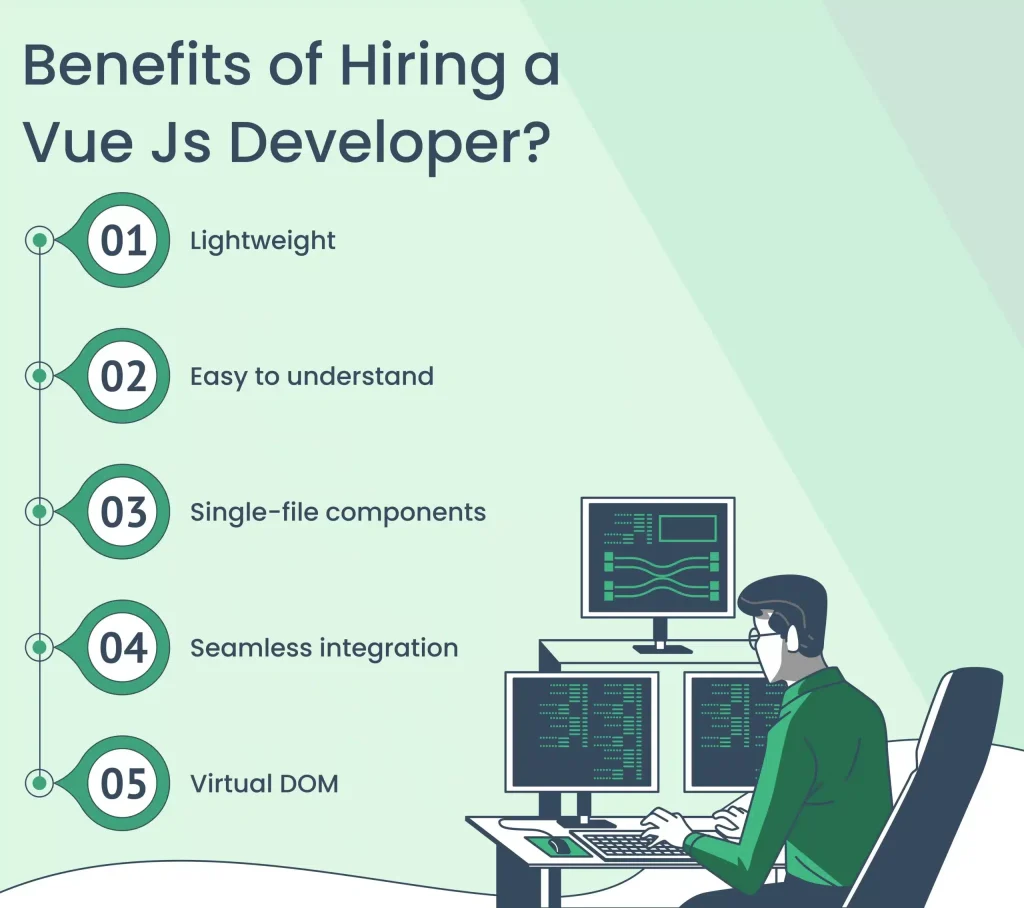 Benefits of Hiring a Vue Js Developer?

01 Lightweight

02 Easy to understand

03 Single-file components

04 Seamless integration

05 Virtual DOM